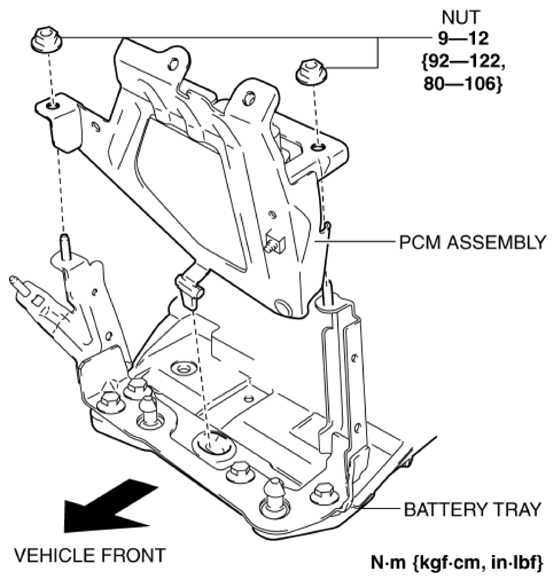 NUT
9—12
{92—122,
80—106}

PCM ASSEMBLY

BATTERY TRAY

VEHICLE FRONT

N·m {kgf·cm, in·lbf}