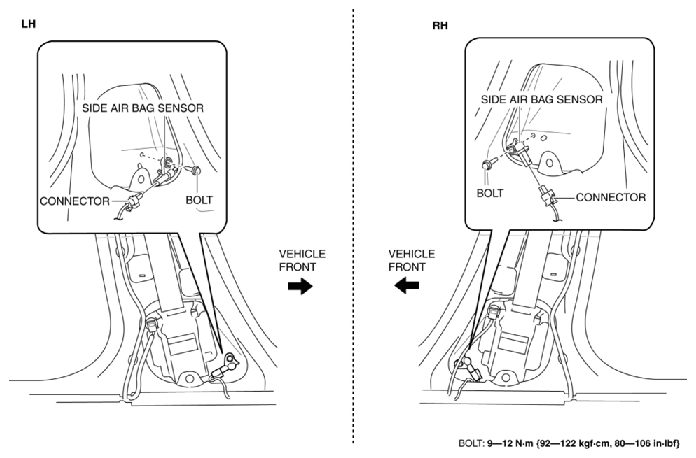 LH

SIDE AIR BAG SENSOR

CONNECTOR

BOLT

VEHICLE FRONT

RH

SIDE AIR BAG SENSOR

BOLT

CONNECTOR

VEHICLE FRONT

BOLT: 9—12 N·m {92—122 kgf·cm, 80—106 in·lbf}