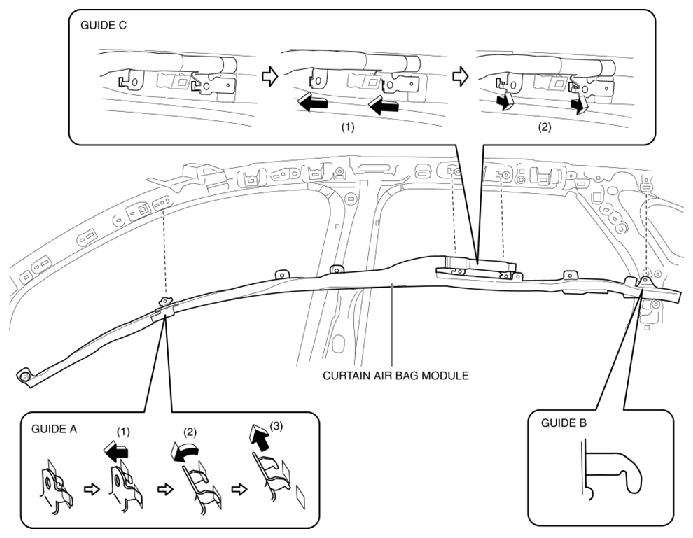 GUIDE C

(1)

(2)

CURTAIN AIR BAG MODULE

GUIDE A

(1)

(2)

(3)

GUIDE B