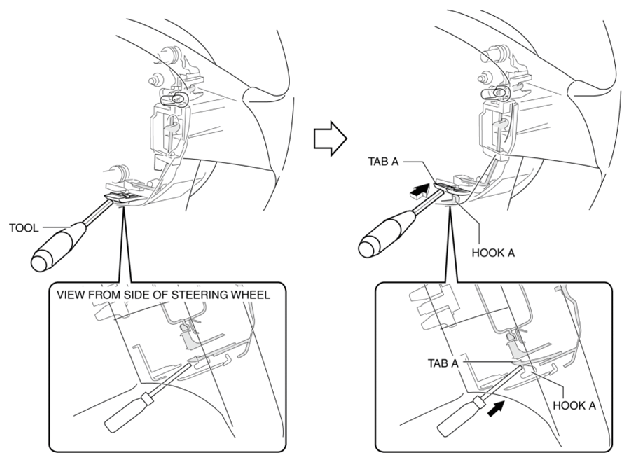 TOOL

VIEW FROM SIDE OF STEERING WHEEL

TAB A

HOOK A

TAB A

HOOK A