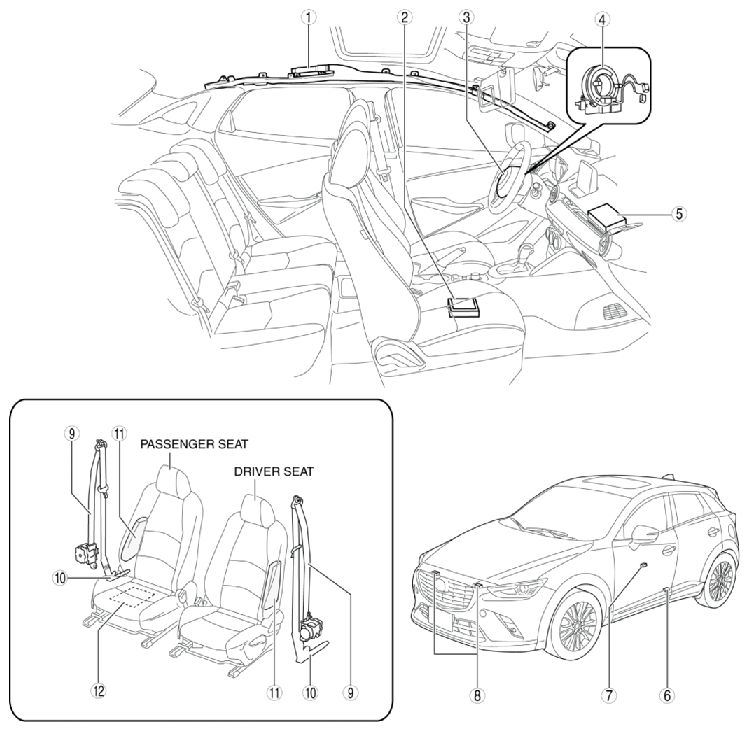 1
2
3
4
5
9
11
PASSENGER SEAT
DRIVER SEAT
10
12
11
10
9
8
7
6