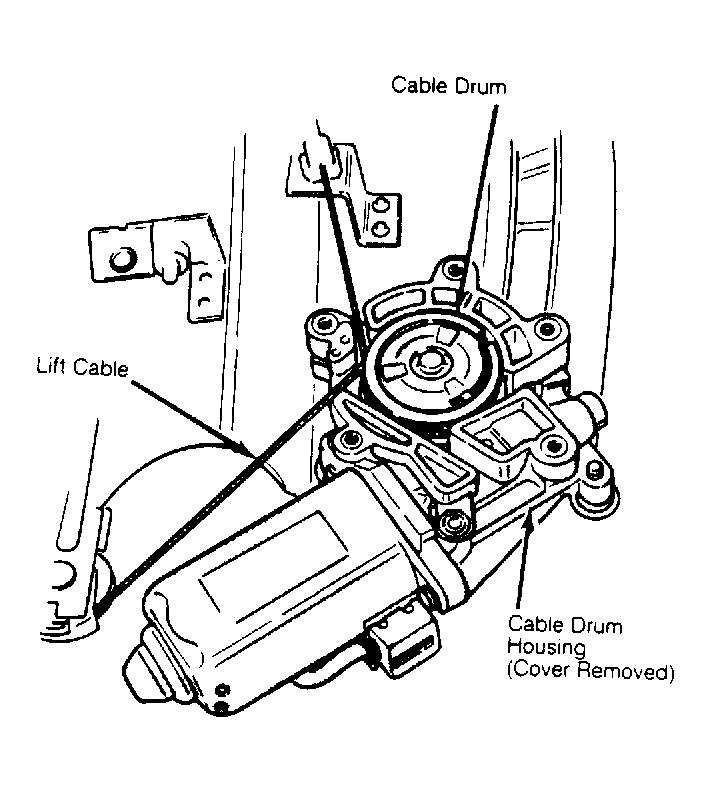 Cable Drum

Lift Cable

Cable Drum Housing (Cover Removed)