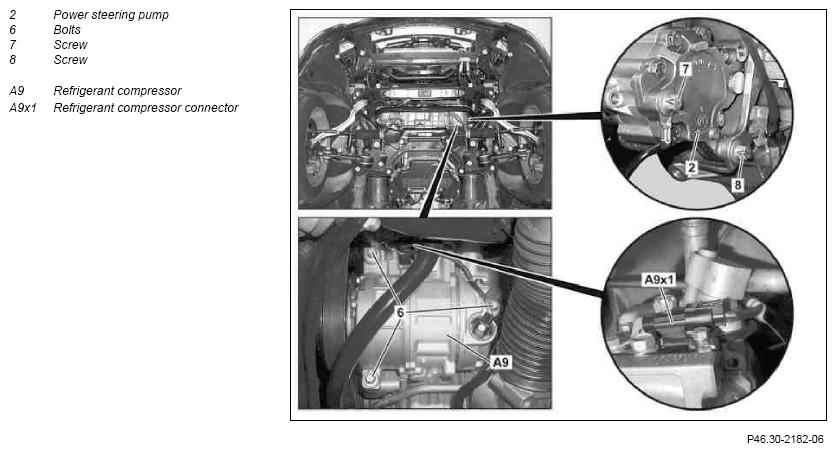 2 Power steering pump
6 Bolts
7 Screw
8 Screw

A9 Refrigerant compressor
A9x1 Refrigerant compressor connector

7
2
8
A9x1
6
A9

P46.30-2182-06