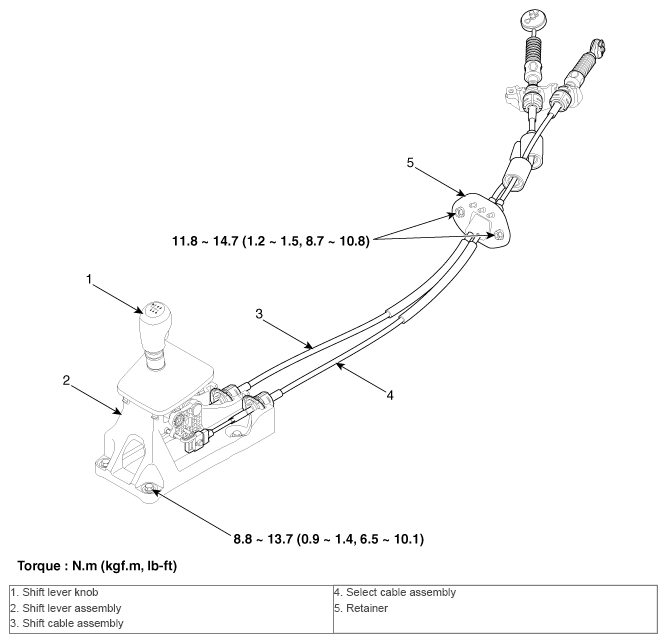 5

11.8 ~ 14.7 (1.2 ~ 1.5, 8.7 ~ 10.8)

1

3

2

4

8.8 ~ 13.7 (0.9 ~ 1.4, 6.5 ~ 10.1)

Torque : N.m (kgf.m, lb-ft)

| 1. Shift lever knob<br>2. Shift lever assembly<br>3. Shift cable assembly | 4. Select cable assembly<br>5. Retainer |
|---|---|