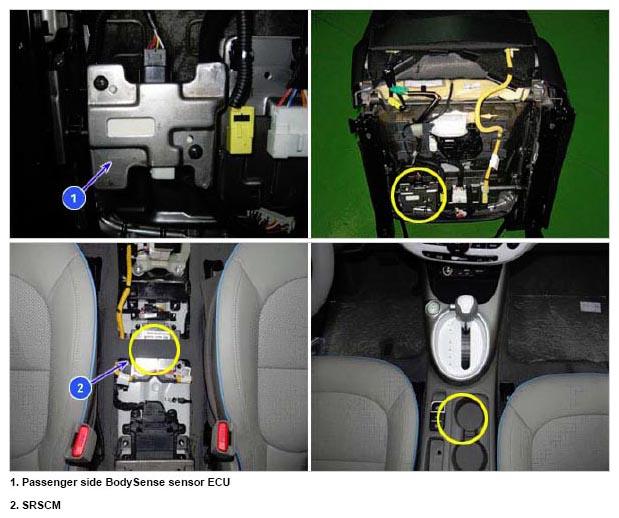 1

2

1. Passenger side BodySense sensor ECU

2. SRSCM