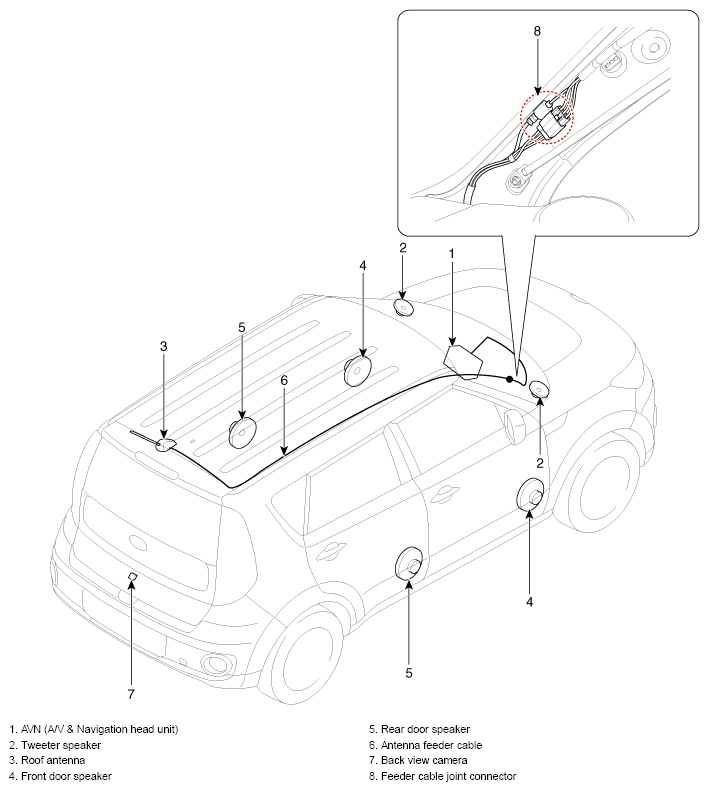 8

2
1
4
5
3
6
2
4
5
7

1. AVN (A/V & Navigation head unit)
2. Tweeter speaker
3. Roof antenna
4. Front door speaker

5. Rear door speaker
6. Antenna feeder cable
7. Back view camera
8. Feeder cable joint connector