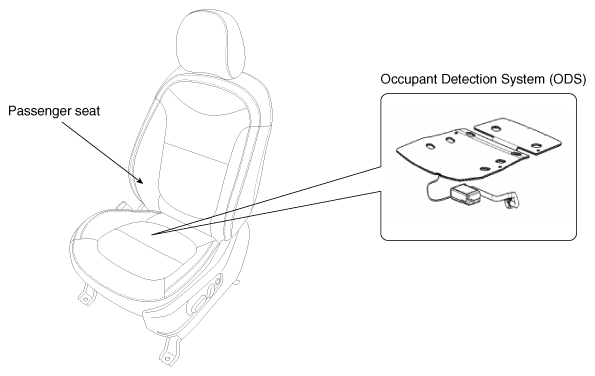 Passenger seat

Occupant Detection System (ODS)