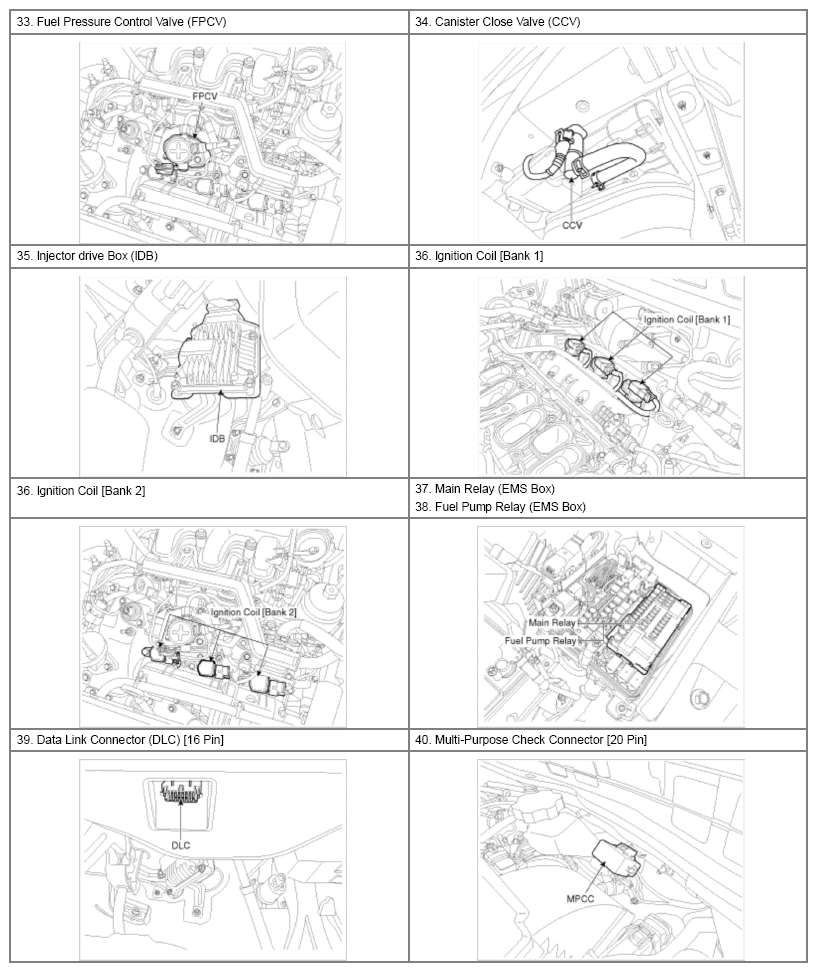 | 33. Fuel Pressure Control Valve (FPCV) | 34. Canister Close Valve (CCV) |
|---|---|
| FPCV | CCV |
| 35. Injector drive Box (IDB) | 36. Ignition Coil [Bank 1] |
| IDB | Ignition Coil [Bank 1] |
| 36. Ignition Coil [Bank 2] | 37. Main Relay (EMS Box) 38. Fuel Pump Relay (EMS Box) |
| Ignition Coil [Bank 2] | Main Relay Fuel Pump Relay |
| 39. Data Link Connector (DLC) [16 Pin] | 40. Multi-Purpose Check Connector [20 Pin] |
| DLC | MPCC |