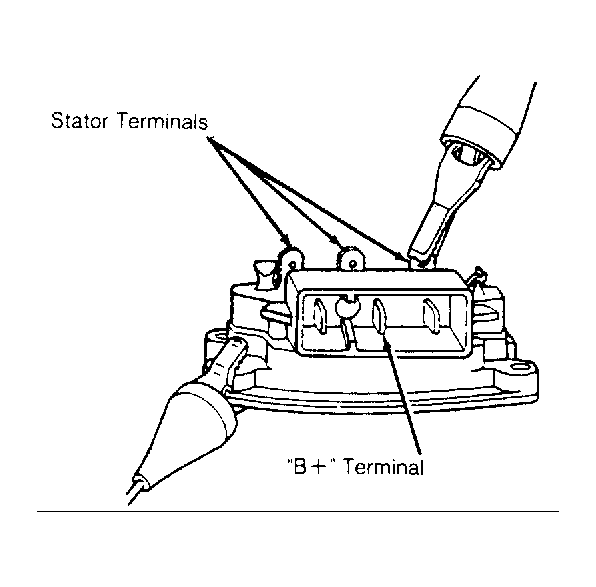 Stator Terminals

"B+" Terminal