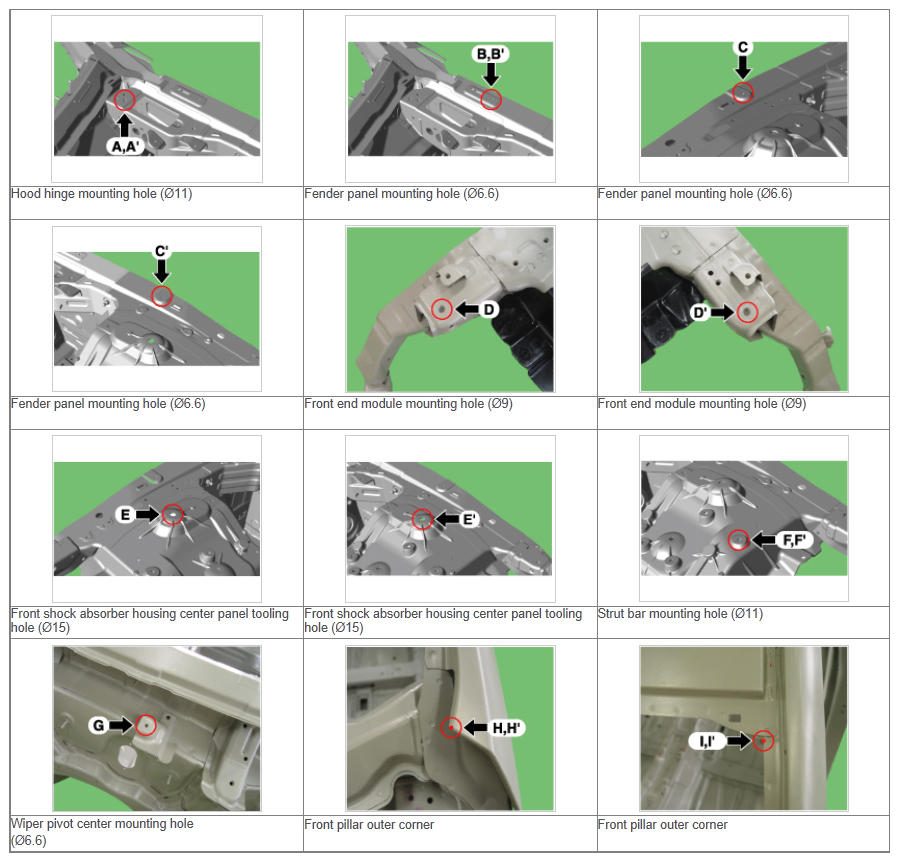 | A,A' | B,B' | C |
|---|---|---|
| Hood hinge mounting hole (Ø11) | Fender panel mounting hole (Ø6.6) | Fender panel mounting hole (Ø6.6) |
| C' | D | D' |
| Fender panel mounting hole (Ø6.6) | Front end module mounting hole (Ø9) | Front end module mounting hole (Ø9) |
| E | E' | F,F' |
| Front shock absorber housing center panel tooling hole (Ø15) | Front shock absorber housing center panel tooling hole (Ø15) | Strut bar mounting hole (Ø11) |
| G | H,H' | I,I' |
| Wiper pivot center mounting hole (Ø6.6) | Front pillar outer corner | Front pillar outer corner |