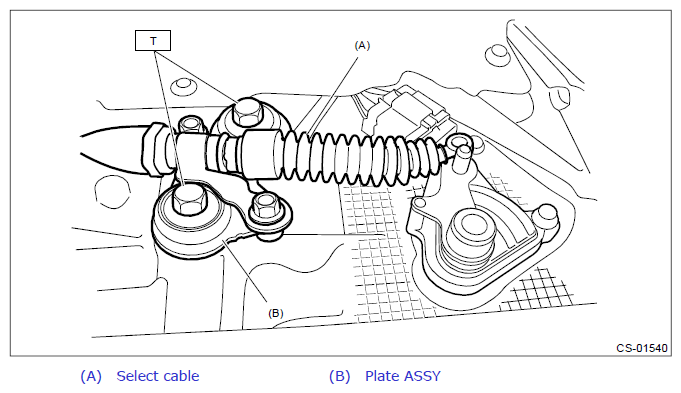 T

(A)

(B)

CS-01540

(A) Select cable

(B) Plate ASSY