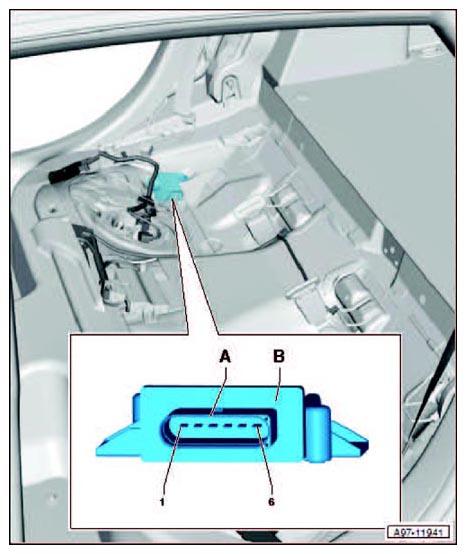 A
B
1
6
A97-11941