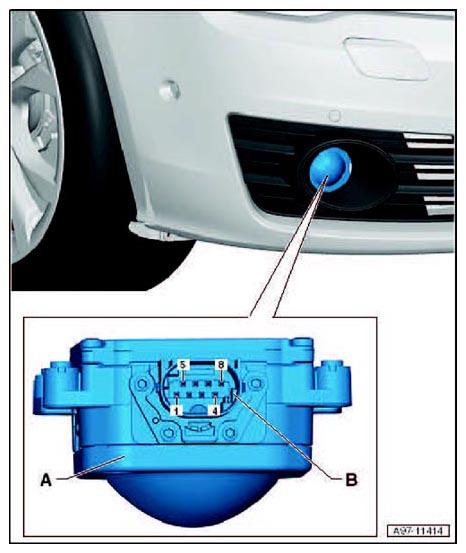 5
8
1
4
A
B
A97-11414