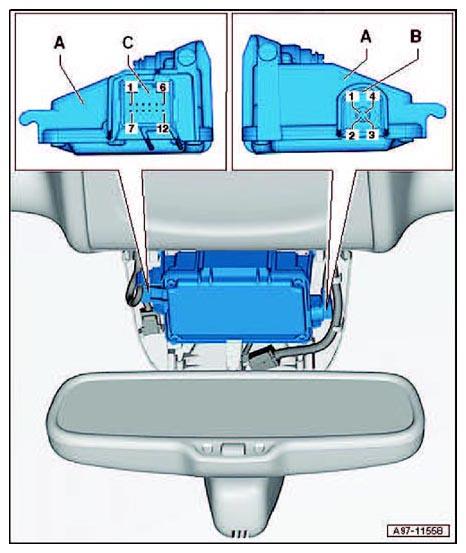 A
C
1
6
7
12
A
B
1
4
2
3
A97-11558