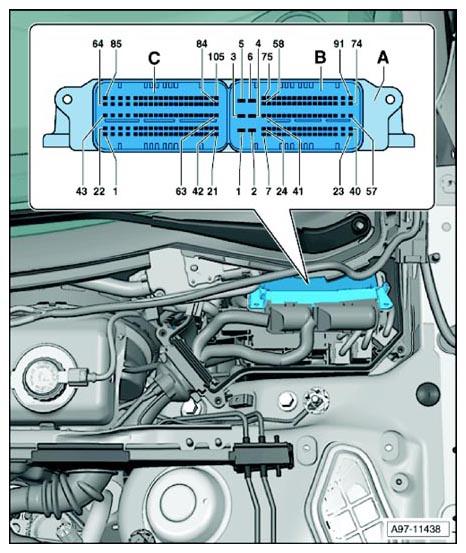 64 85 C 84 105 3 5 6 4 75 58 B 91 74 A

43 22 1 63 42 21 1 2 7 24 41 23 40 57

A97-11438