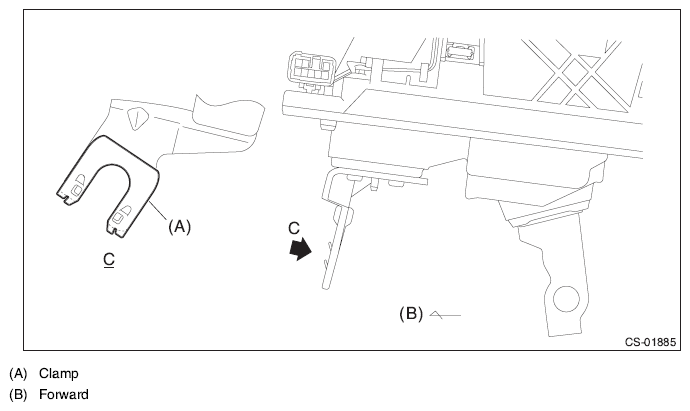 (A)
C
C
(B)
CS-01885

(A) Clamp
(B) Forward