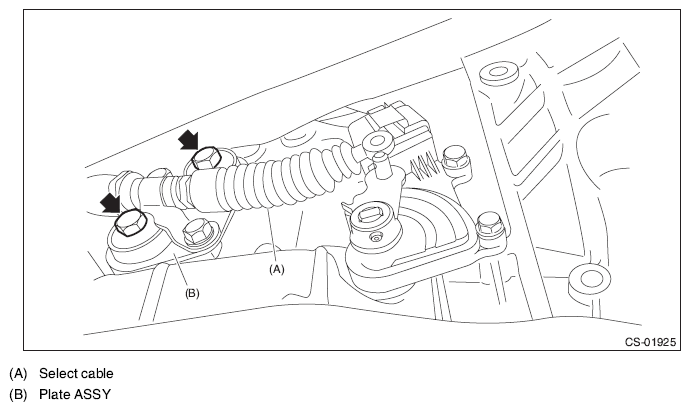 (A)

(B)

CS-01925

(A) Select cable
(B) Plate ASSY