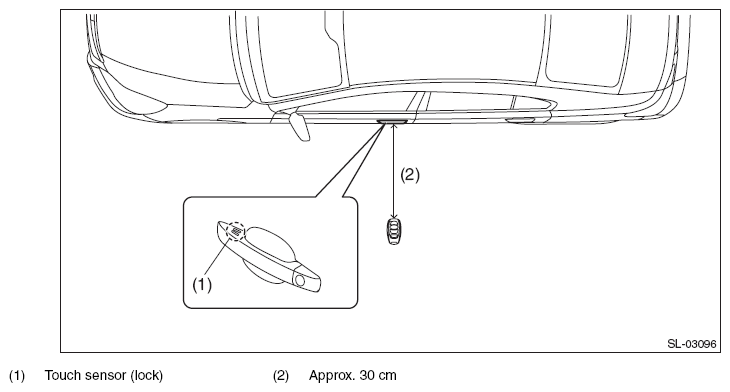 (2)

(1)

SL-03096

(1) Touch sensor (lock)

(2) Approx. 30 cm