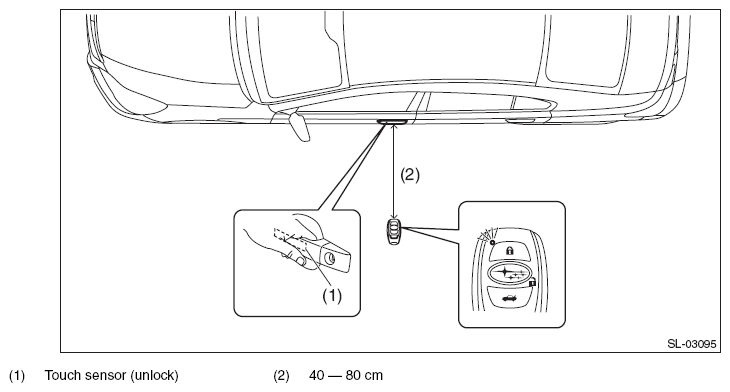 (2)

(1)

SL-03095

(1) Touch sensor (unlock)

(2) 40 — 80 cm