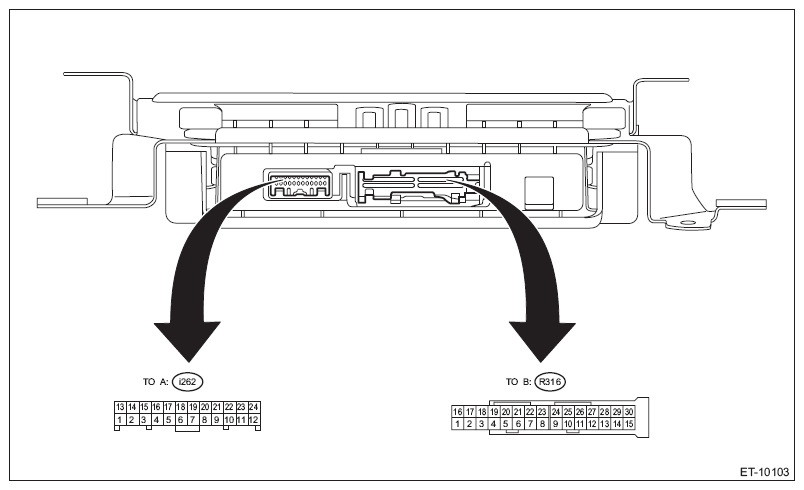 TO A: i262

| 13 | 14 | 15 | 16 | 17 | 18 | 19 | 20 | 21 | 22 | 23 | 24 |
|---|---|---|---|---|---|---|---|---|---|---|---|
| 1 | 2 | 3 | 4 | 5 | 6 | 7 | 8 | 9 | 10 | 11 | 12 |

TO B: R316

| 16 | 17 | 18 | 19 | 20 | 21 | 22 | 23 | 24 | 25 | 26 | 27 | 28 | 29 | 30 |
|---|---|---|---|---|---|---|---|---|---|---|---|---|---|---|
| 1 | 2 | 3 | 4 | 5 | 6 | 7 | 8 | 9 | 10 | 11 | 12 | 13 | 14 | 15 |

ET-10103