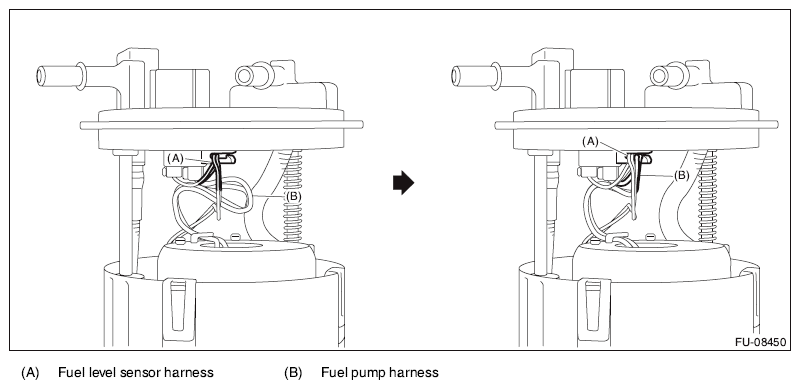 (A)
(B)
(A)
(B)
FU-08450

(A) Fuel level sensor harness (B) Fuel pump harness