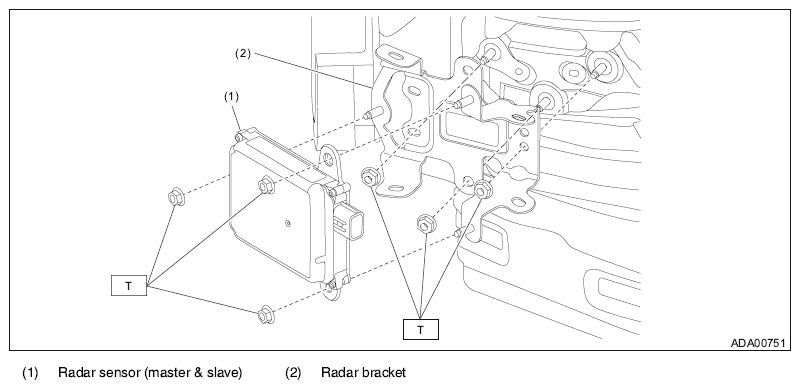 (2)

(1)

T

T

ADA00751

(1) Radar sensor (master & slave) (2) Radar bracket