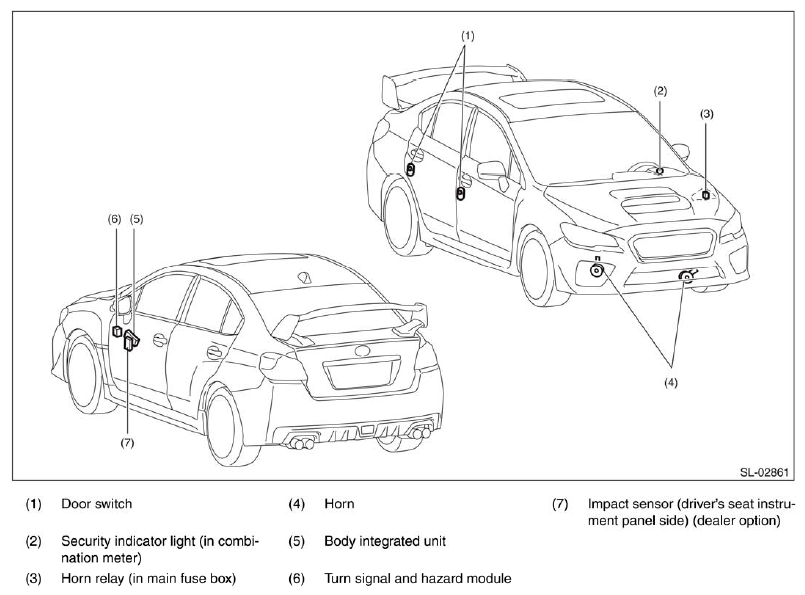 (1)

(2)

(3)

(6) (5)

(4)

(7)

SL-02861

(1) Door switch

(2) Security indicator light (in combination meter)

(3) Horn relay (in main fuse box)

(4) Horn

(5) Body integrated unit

(6) Turn signal and hazard module

(7) Impact sensor (driver's seat instrument panel side) (dealer option)