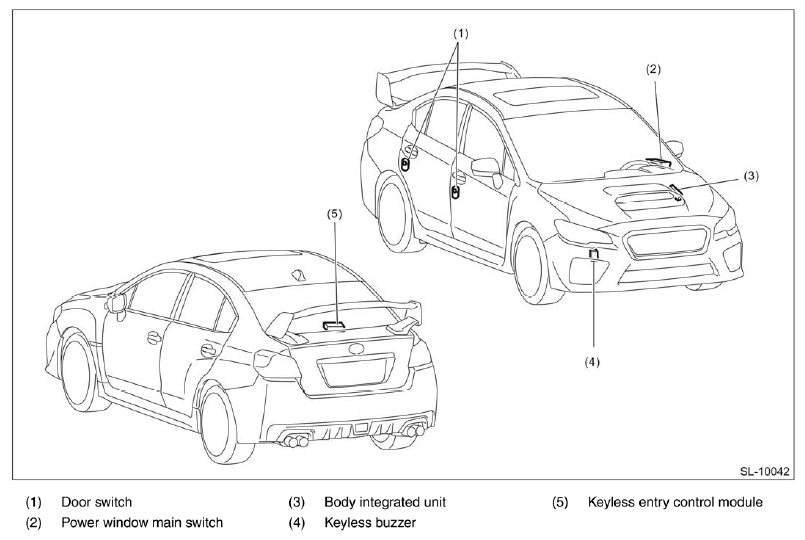 (1)

(2)

(3)

(5)

(4)

SL-10042

(1) Door switch
(2) Power window main switch
(3) Body integrated unit
(4) Keyless buzzer
(5) Keyless entry control module