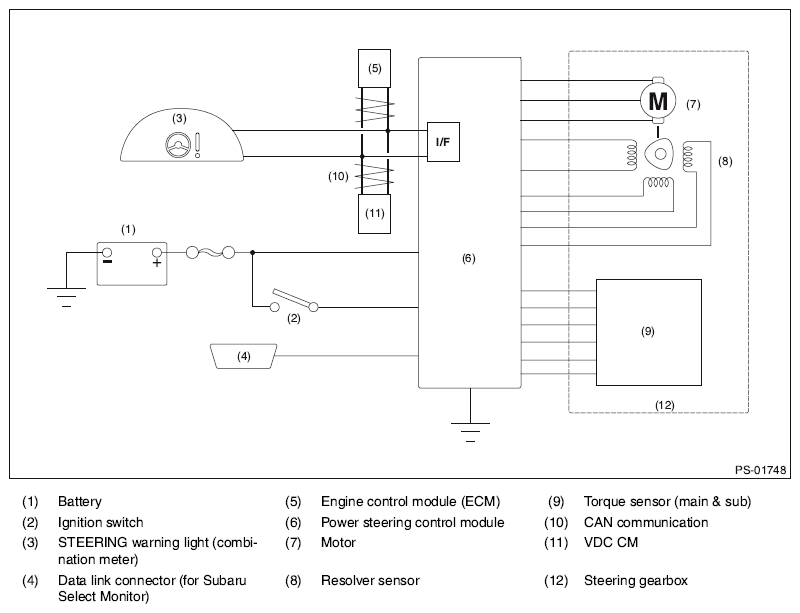 (5)

(3)

I/F

M (7)

(8)

(10)

(11)

(1)

(6)

(2)

(4)

(9)

(12)

PS-01748

(1) Battery
(2) Ignition switch
(3) STEERING warning light (combination meter)
(4) Data link connector (for Subaru Select Monitor)

(5) Engine control module (ECM)
(6) Power steering control module
(7) Motor
(8) Resolver sensor

(9) Torque sensor (main & sub)
(10) CAN communication
(11) VDC CM
(12) Steering gearbox