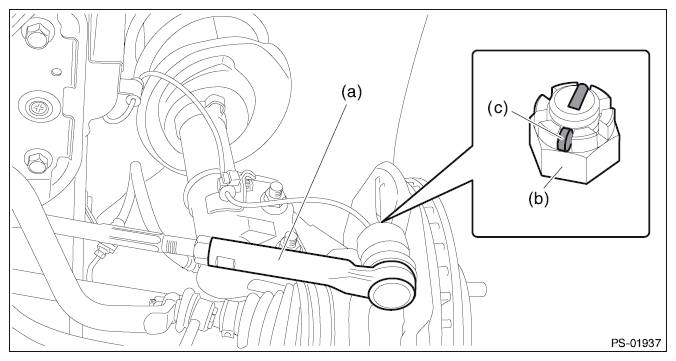 (a)
(c)
(b)
PS-01937