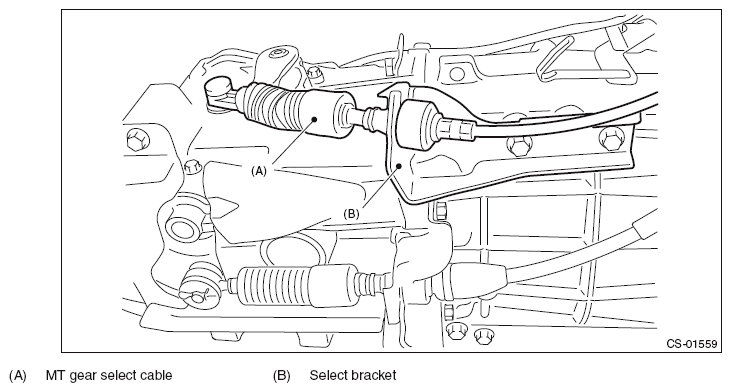 (A)

(B)

CS-01559

(A) MT gear select cable (B) Select bracket