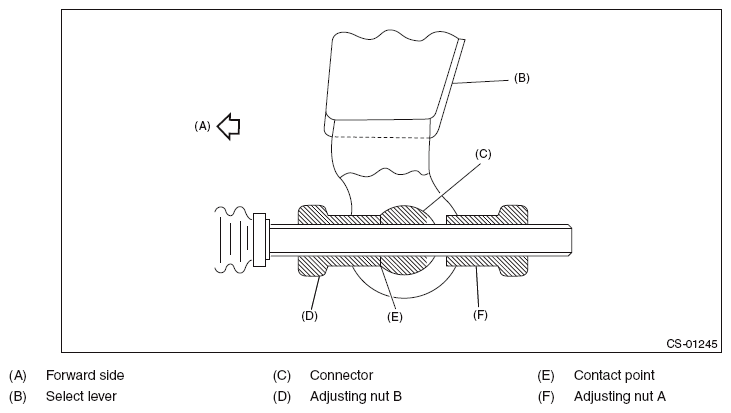 (B)

(A)

(C)

(D)

(E)

(F)

CS-01245

(A) Forward side
(B) Select lever
(C) Connector
(D) Adjusting nut B
(E) Contact point
(F) Adjusting nut A