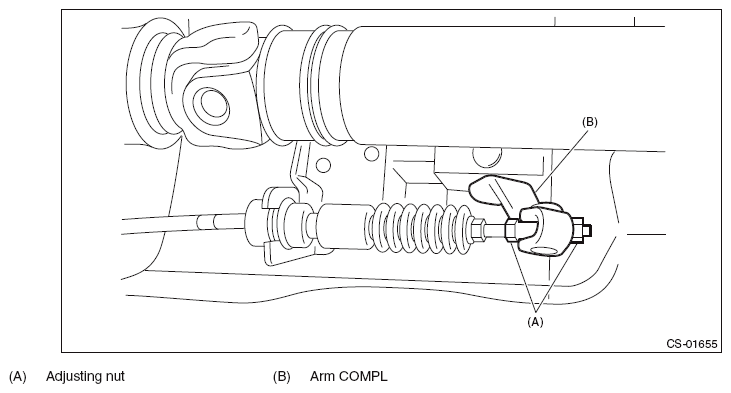 (B)

(A)

CS-01655

(A) Adjusting nut (B) Arm COMPL