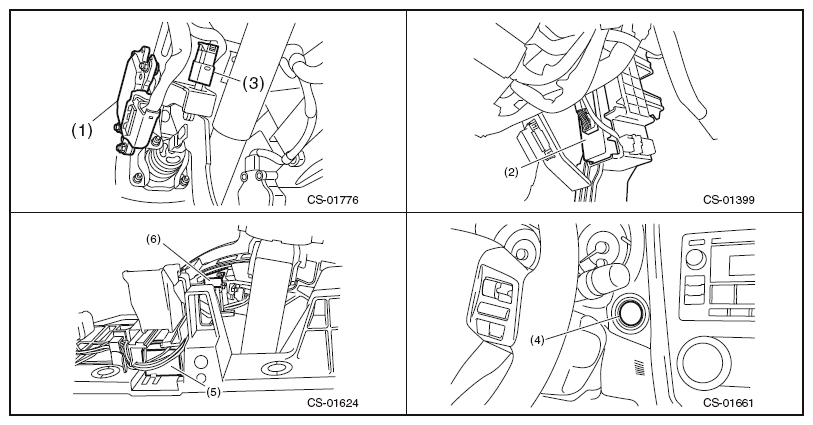 (1)
(3)
CS-01776

(2)
CS-01399

(6)
(5)
CS-01624

(4)
CS-01661