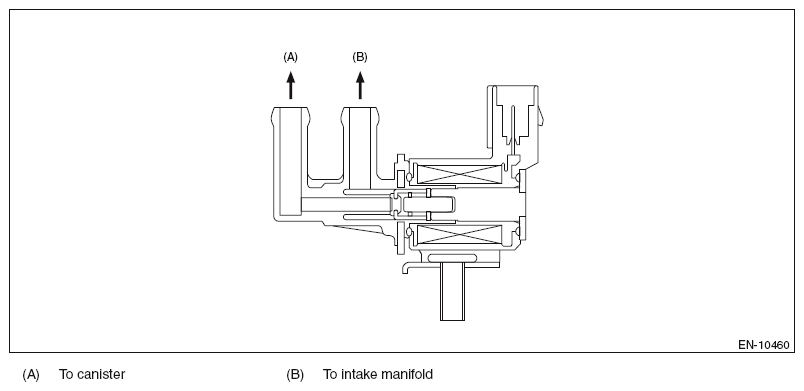 (A)

(B)

EN-10460

(A) To canister

(B) To intake manifold