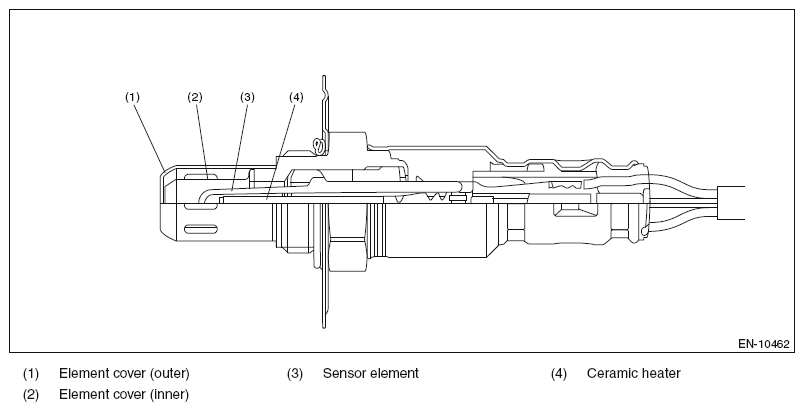 (1) (2) (3) (4)

EN-10462

(1) Element cover (outer)
(2) Element cover (inner)
(3) Sensor element
(4) Ceramic heater