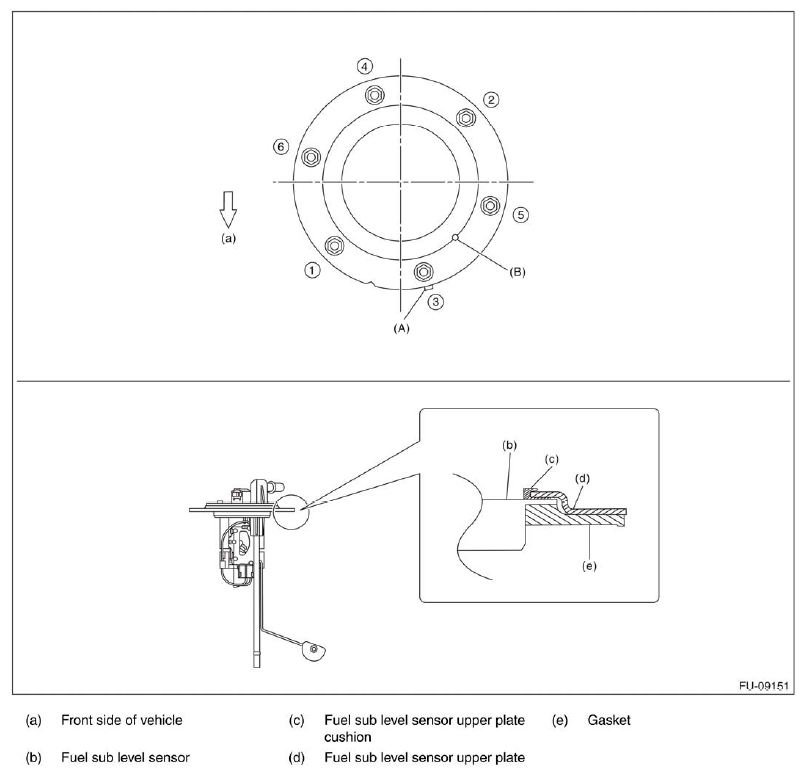 4
2
6
5
(a)
1
(B)
3
(A)

(b)
(c)
(d)
(e)

FU-09151

(a) Front side of vehicle
(b) Fuel sub level sensor
(c) Fuel sub level sensor upper plate cushion
(d) Fuel sub level sensor upper plate
(e) Gasket