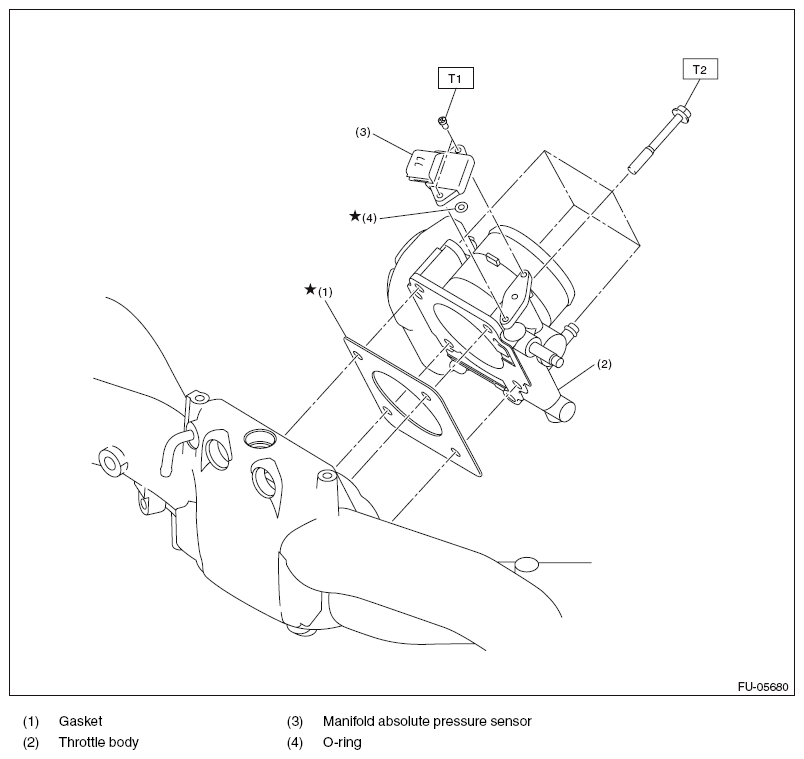 T1

T2

(3)

★(4)

★(1)

(2)

FU-05680

(1) Gasket

(2) Throttle body

(3) Manifold absolute pressure sensor

(4) O-ring