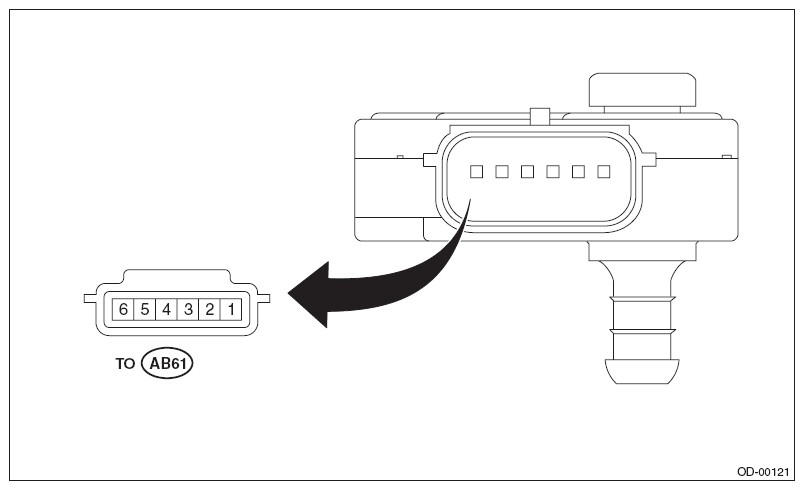 6 5 4 3 2 1

TO AB61

OD-00121