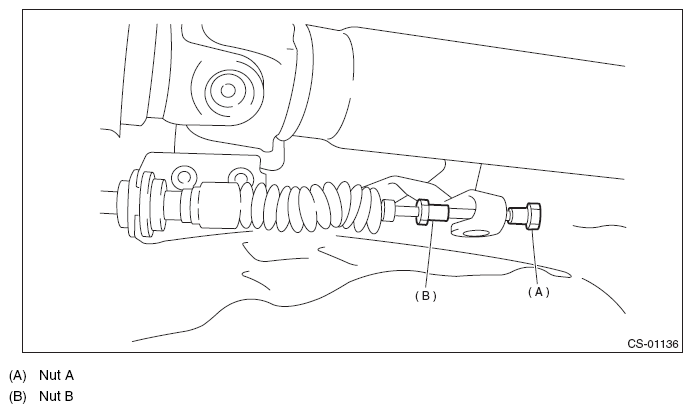 (B)

(A)

CS-01136

(A) Nut A

(B) Nut B