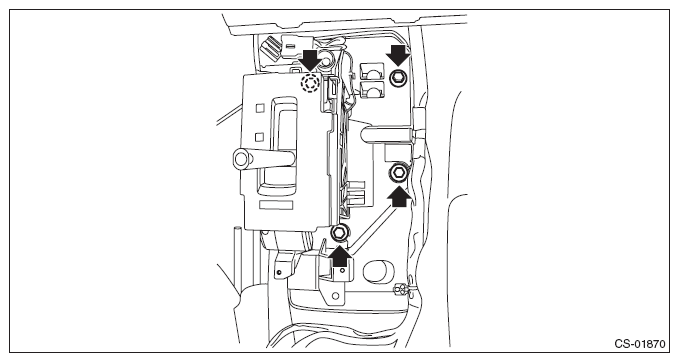 CS-01870