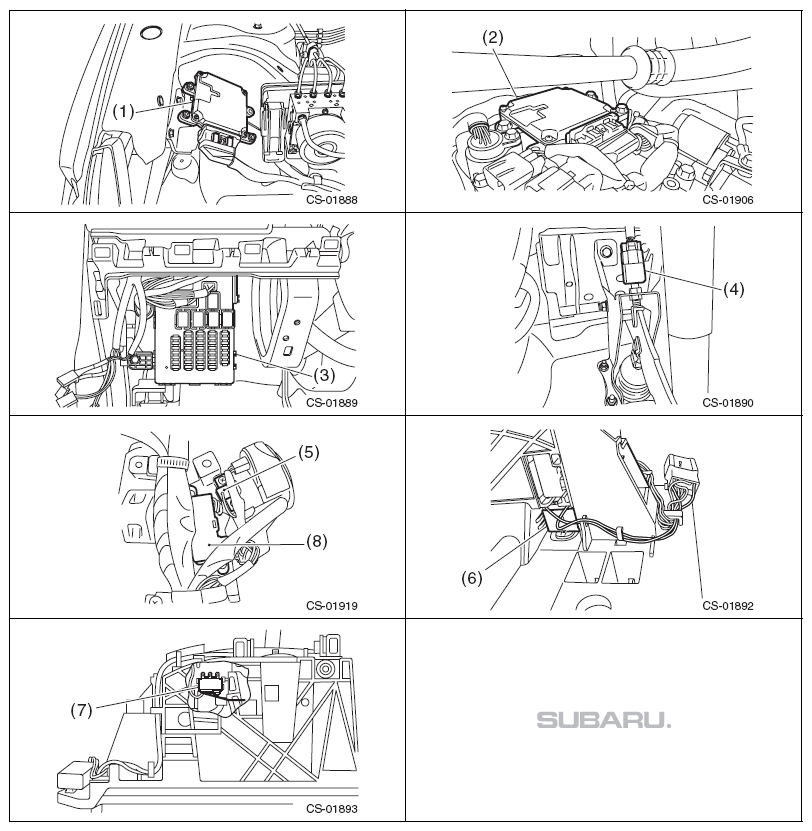 (1)
CS-01888

(2)
CS-01906

(3)
CS-01889

(4)
CS-01890

(5)
(8)
CS-01919

(6)
CS-01892

(7)
CS-01893

SUBARU.