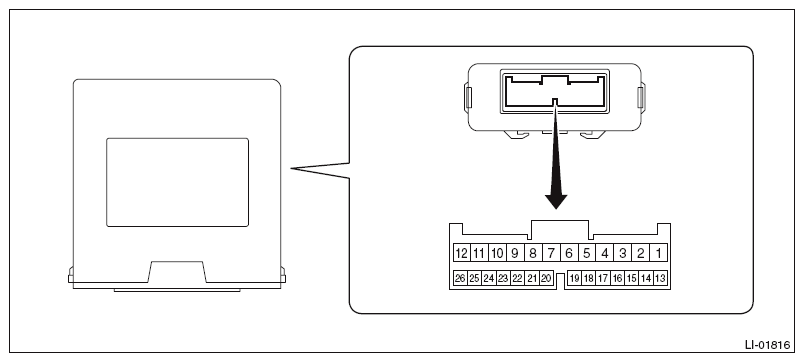 12 11 10 9 8 7 6 5 4 3 2 1
26 25 24 23 22 21 20 19 18 17 16 15 14 13

LI-01816