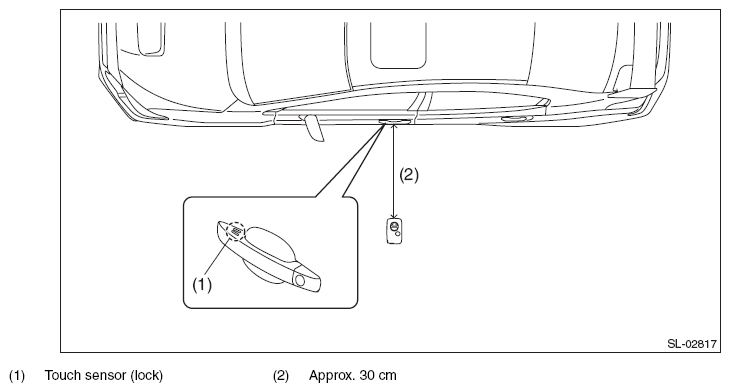 (2)

(1)

SL-02817

(1) Touch sensor (lock)

(2) Approx. 30 cm