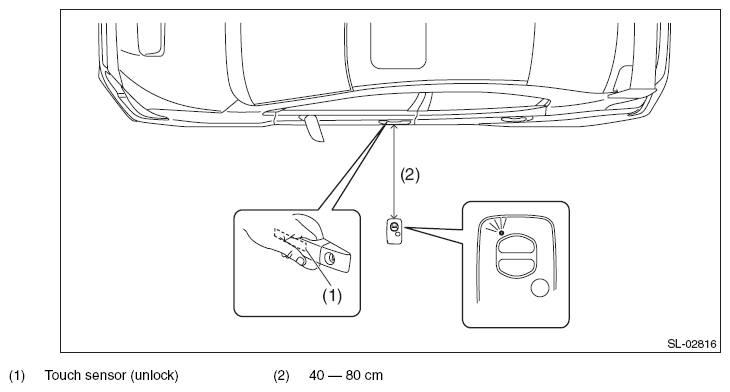 (2)

(1)

SL-02816

(1) Touch sensor (unlock)

(2) 40 — 80 cm