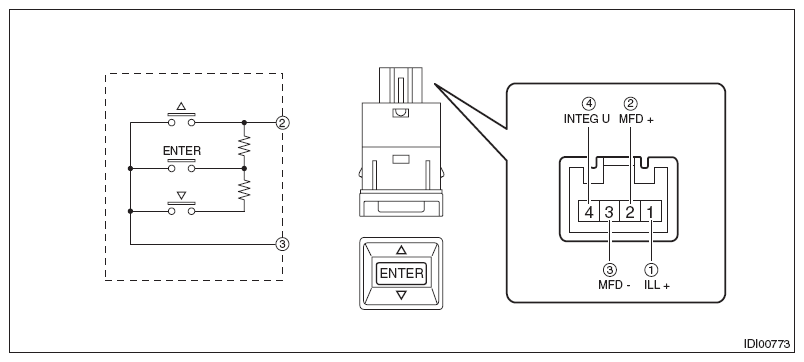 △
ENTER
▽
②
③
△
ENTER
▽
④ INTEG U
② MFD +
4 3 2 1
③ MFD -
① ILL +
IDI00773