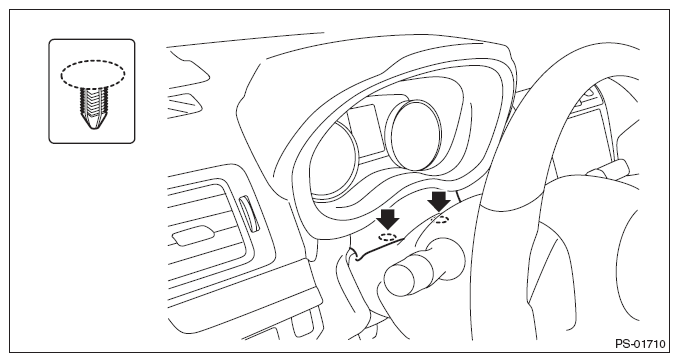 PS-01710