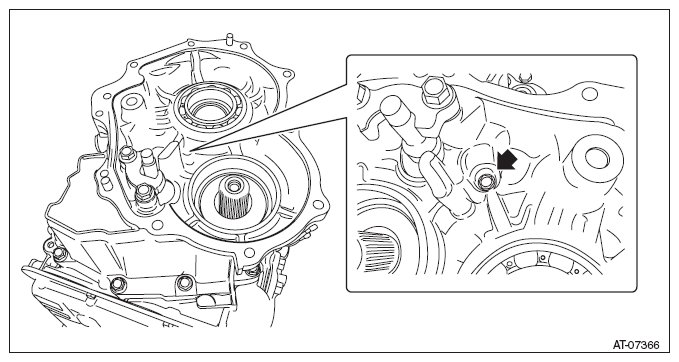 AT-07366