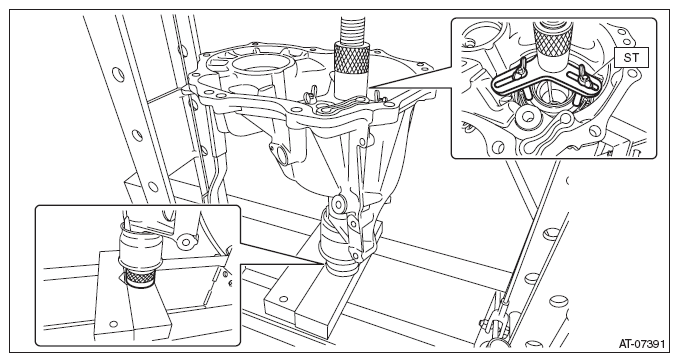 ST

AT-07391