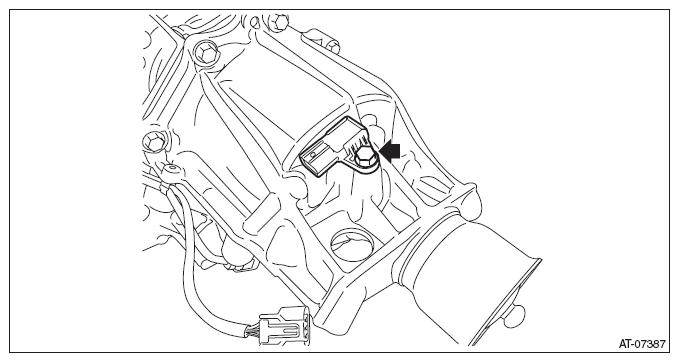 AT-07387